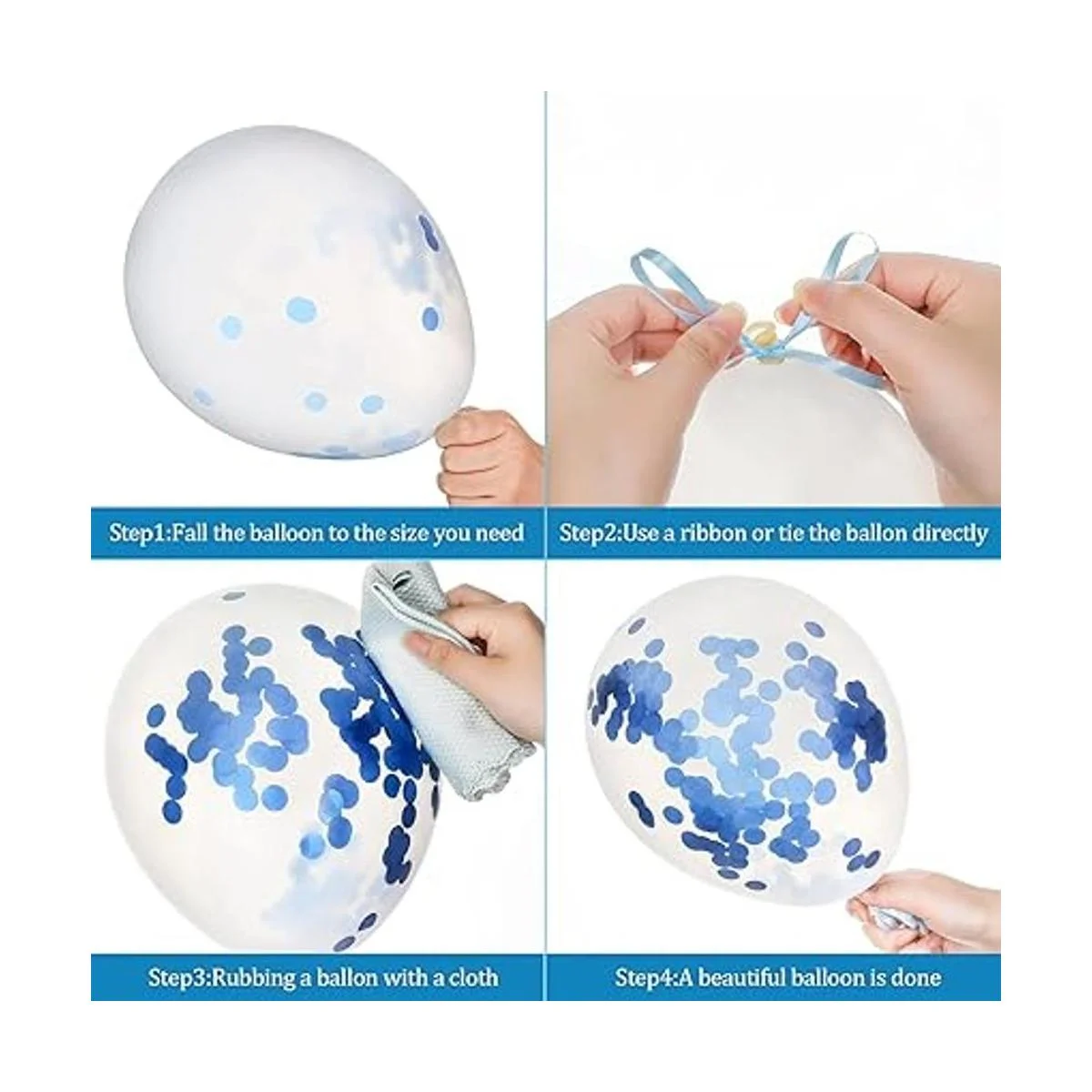 Step1:Fall the balloon to the size you need

Step2:Use a ribbon or tie the ballon directly

Step3:Rubbing a ballon with a cloth

Step4:A beautiful balloon is done