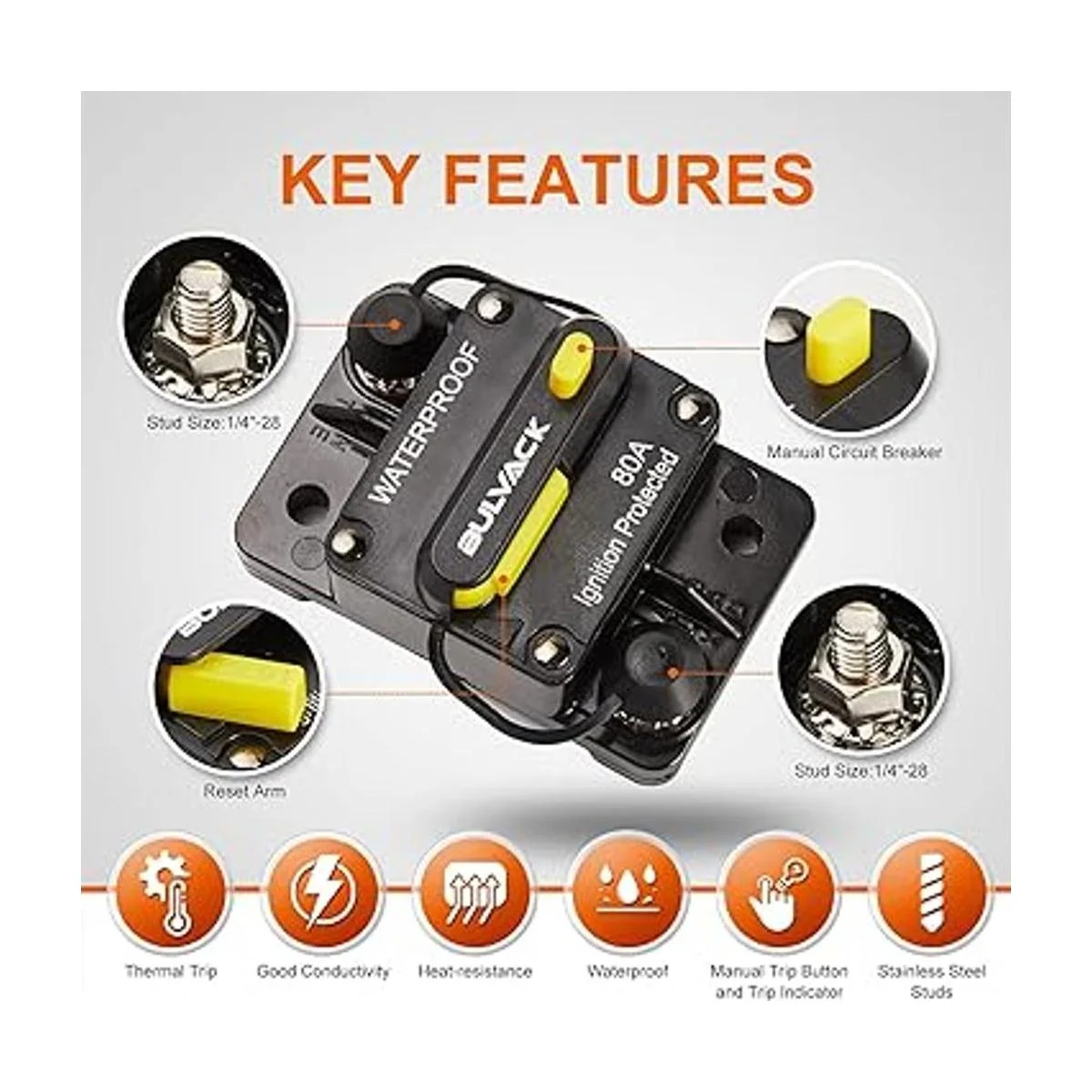 KEY FEATURES

Stud Size:1/4"-28

Manual Circuit Breaker

WATERPROOF

BULVACK

80A
Ignition Protected

Reset Arm

Stud Size:1/4"-28

Thermal Trip

Good Conductivity

Heat-resistance

Waterproof

Manual Trip Button and Trip Indicator

Stainless Steel Studs