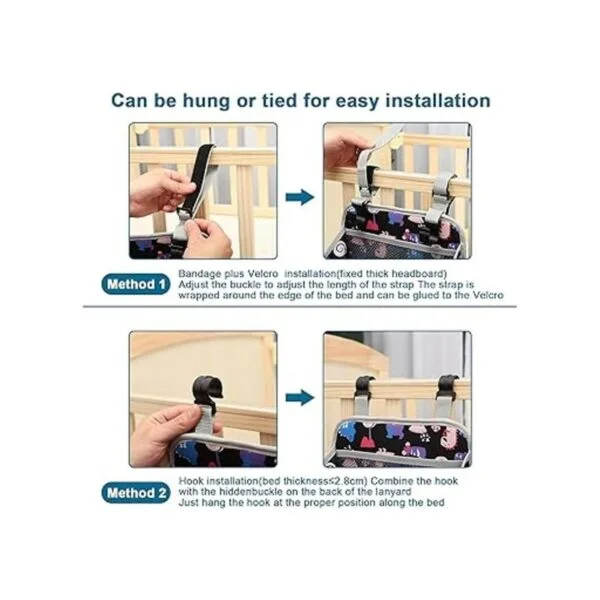 Can be hung or tied for easy installation

Method 1

Bandage plus Velcro installation(fixed thick headboard) Adjust the buckle to adjust the length of the strap The strap is wrapped around the edge of the bed and can be glued to the Velcro

Method 2

Hook installation(bed thickness≤2.8cm) Combine the hook with the hiddenbuckle on the back of the lanyard Just hang the hook at the proper position along the bed