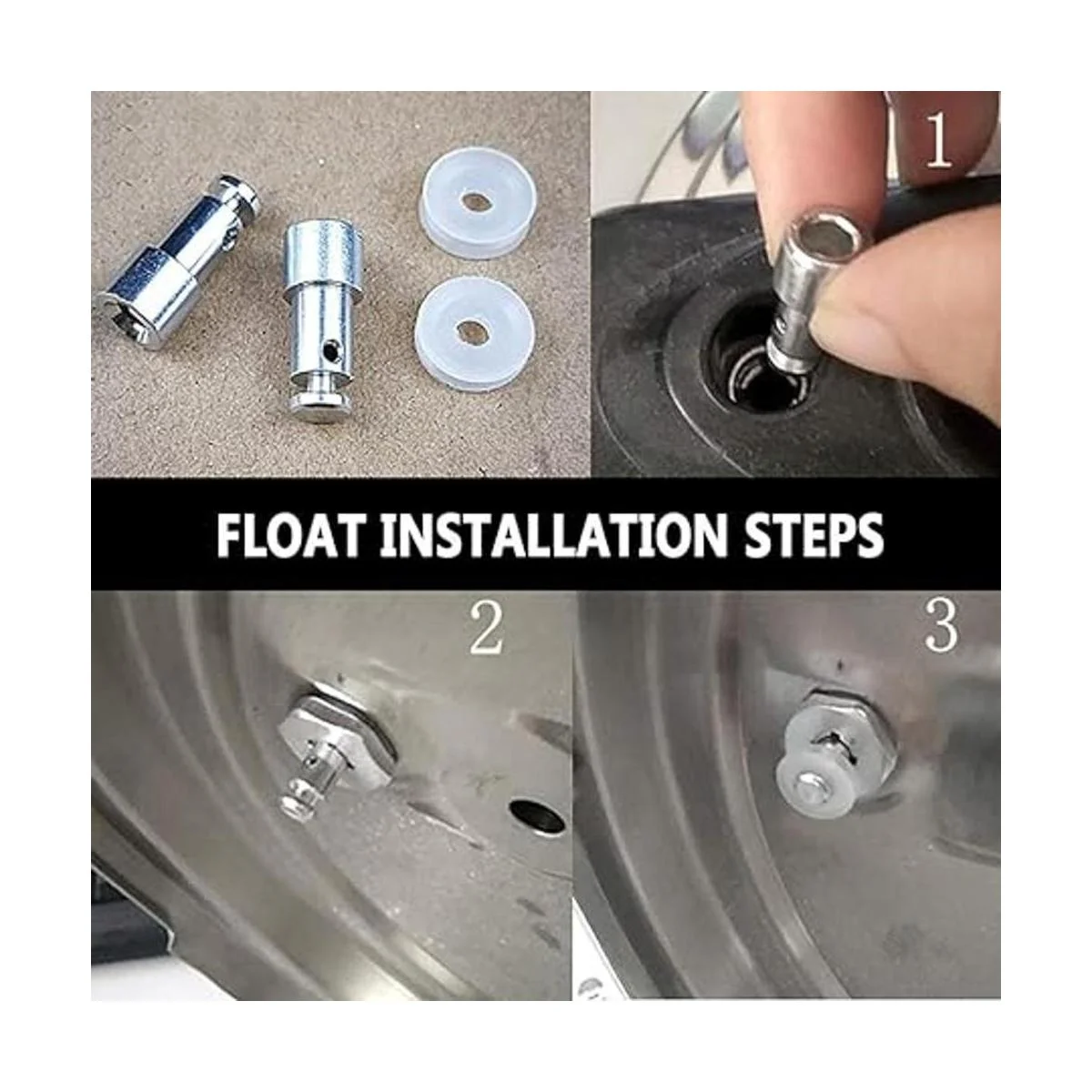 1

FLOAT INSTALLATION STEPS

2

3