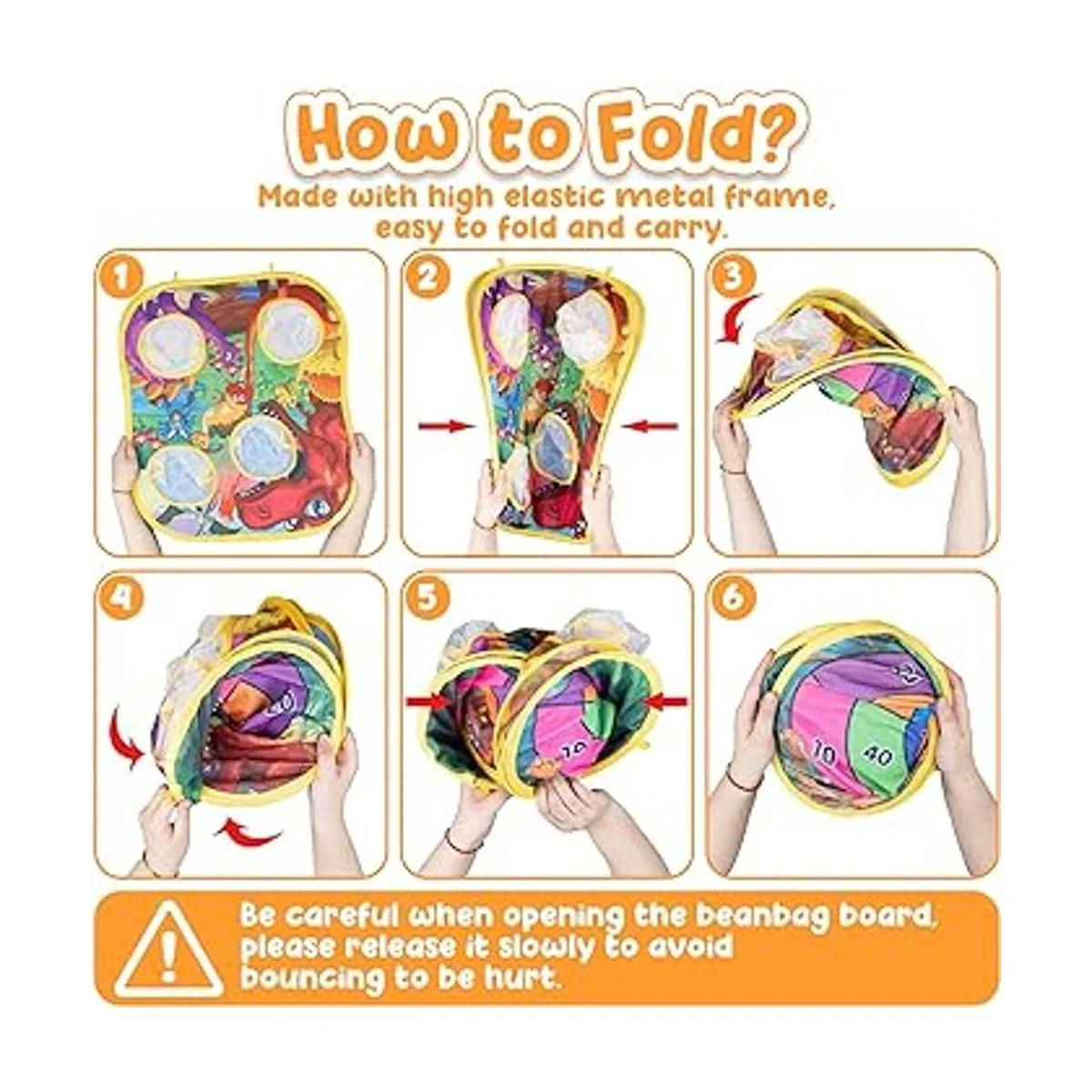 How to Fold?

Made with high elastic metal frame, easy to fold and carry.

1

2

3

4

40

5

10

6

10

40

Be careful when opening the beanbag board, please release it slowly to avoid bouncing to be hurt.