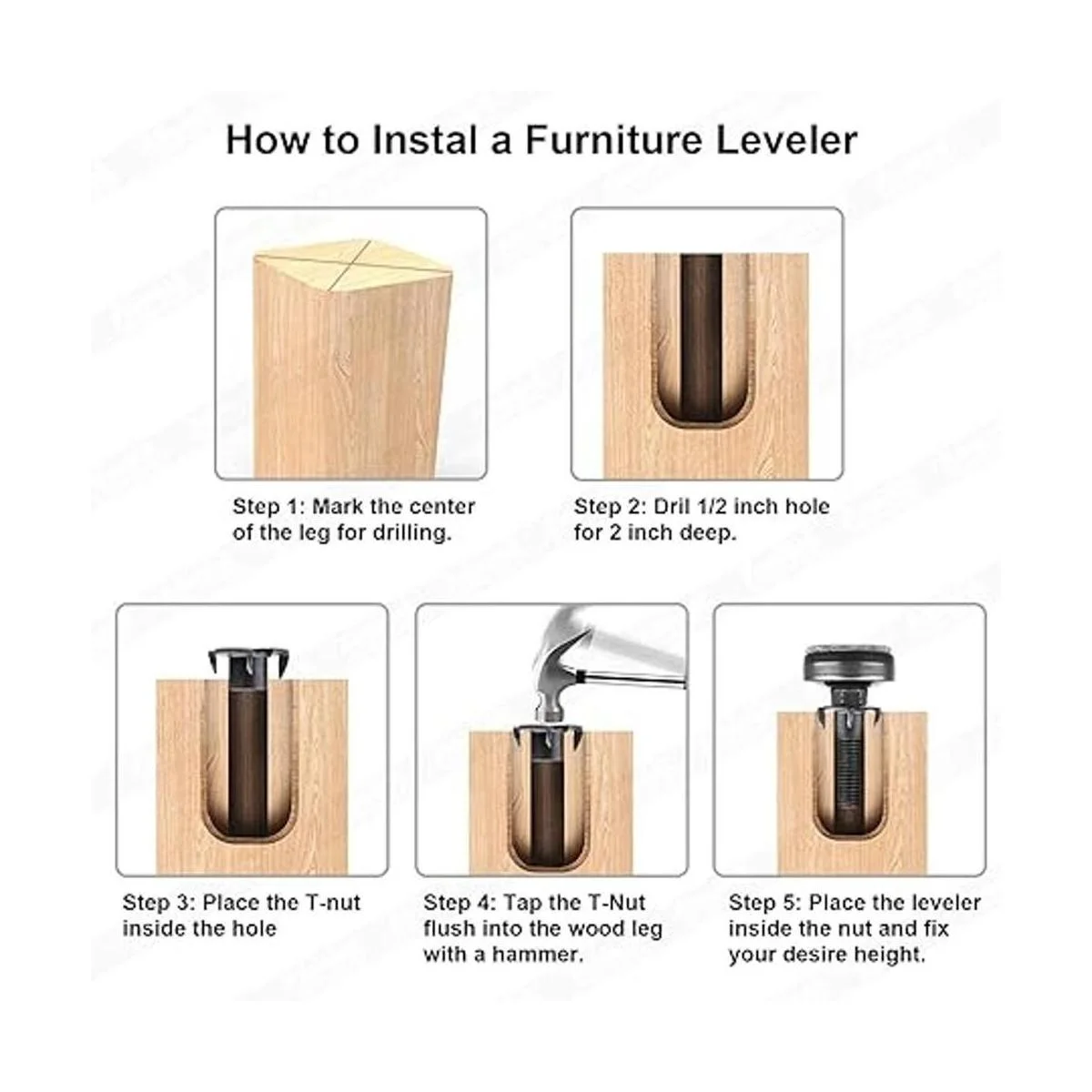 How to Instal a Furniture Leveler

Step 1: Mark the center of the leg for drilling.

Step 2: Dril 1/2 inch hole for 2 inch deep.

Step 3: Place the T-nut inside the hole

Step 4: Tap the T-Nut flush into the wood leg with a hammer.

Step 5: Place the leveler inside the nut and fix your desire height.