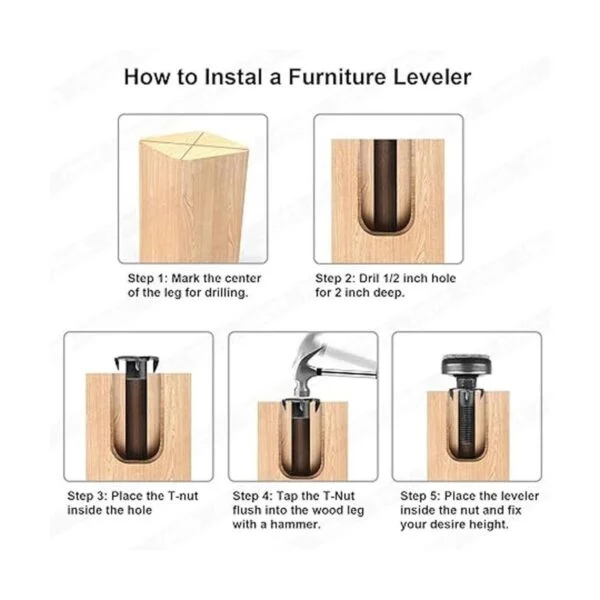 How to Instal a Furniture Leveler

Step 1: Mark the center of the leg for drilling.

Step 2: Dril 1/2 inch hole for 2 inch deep.

Step 3: Place the T-nut inside the hole

Step 4: Tap the T-Nut flush into the wood leg with a hammer.

Step 5: Place the leveler inside the nut and fix your desire height.