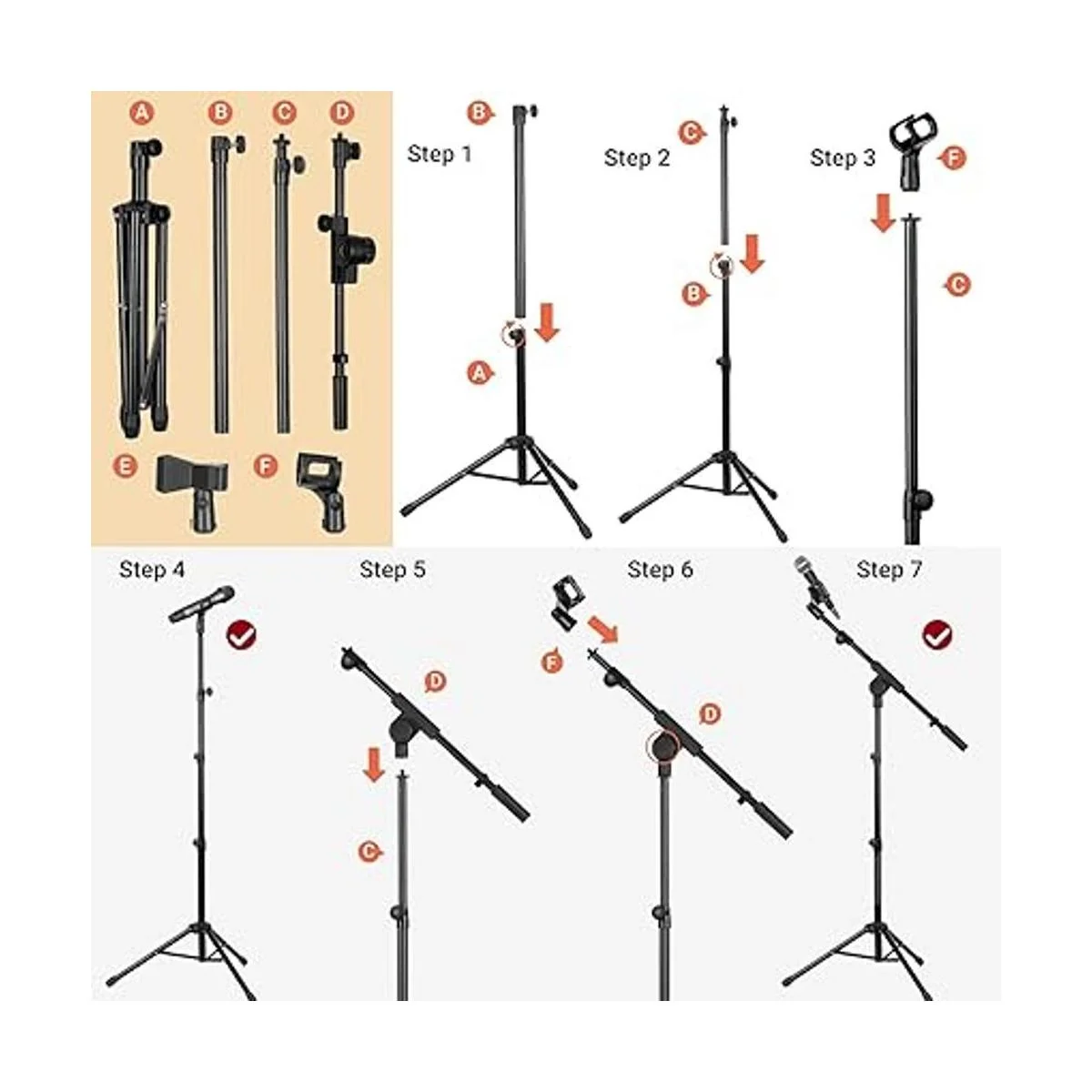 A B C D

E F

Step 1
B
A

Step 2
C
B

Step 3
F
C

Step 4

Step 5
D
C

Step 6
F
D

Step 7