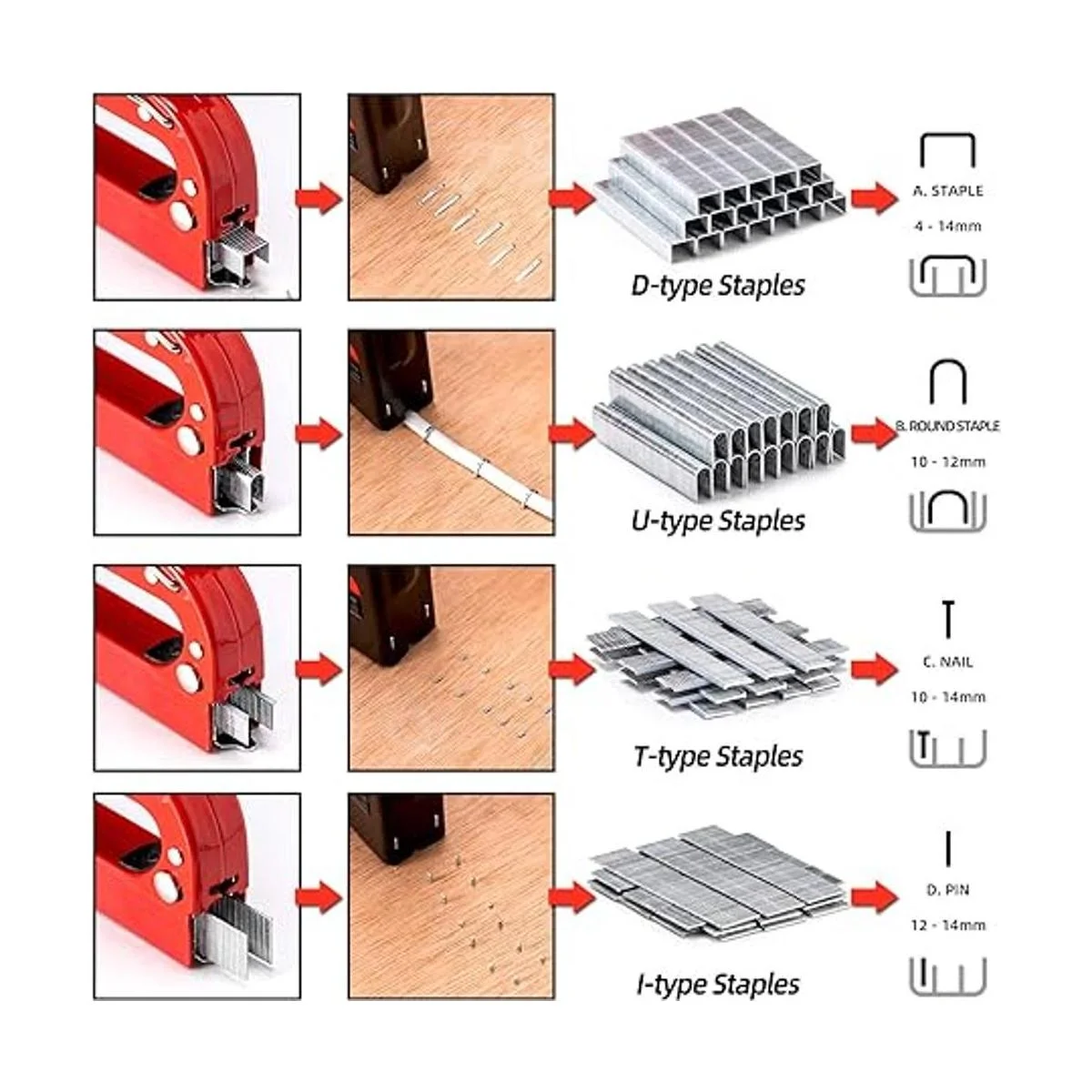 D-type Staples

A. STAPLE

4 - 14mm

U-type Staples

B. ROUND STAPLE

10 - 12mm

T-type Staples

C. NAIL

10 - 14mm

I-type Staples

D. PIN

12 - 14mm