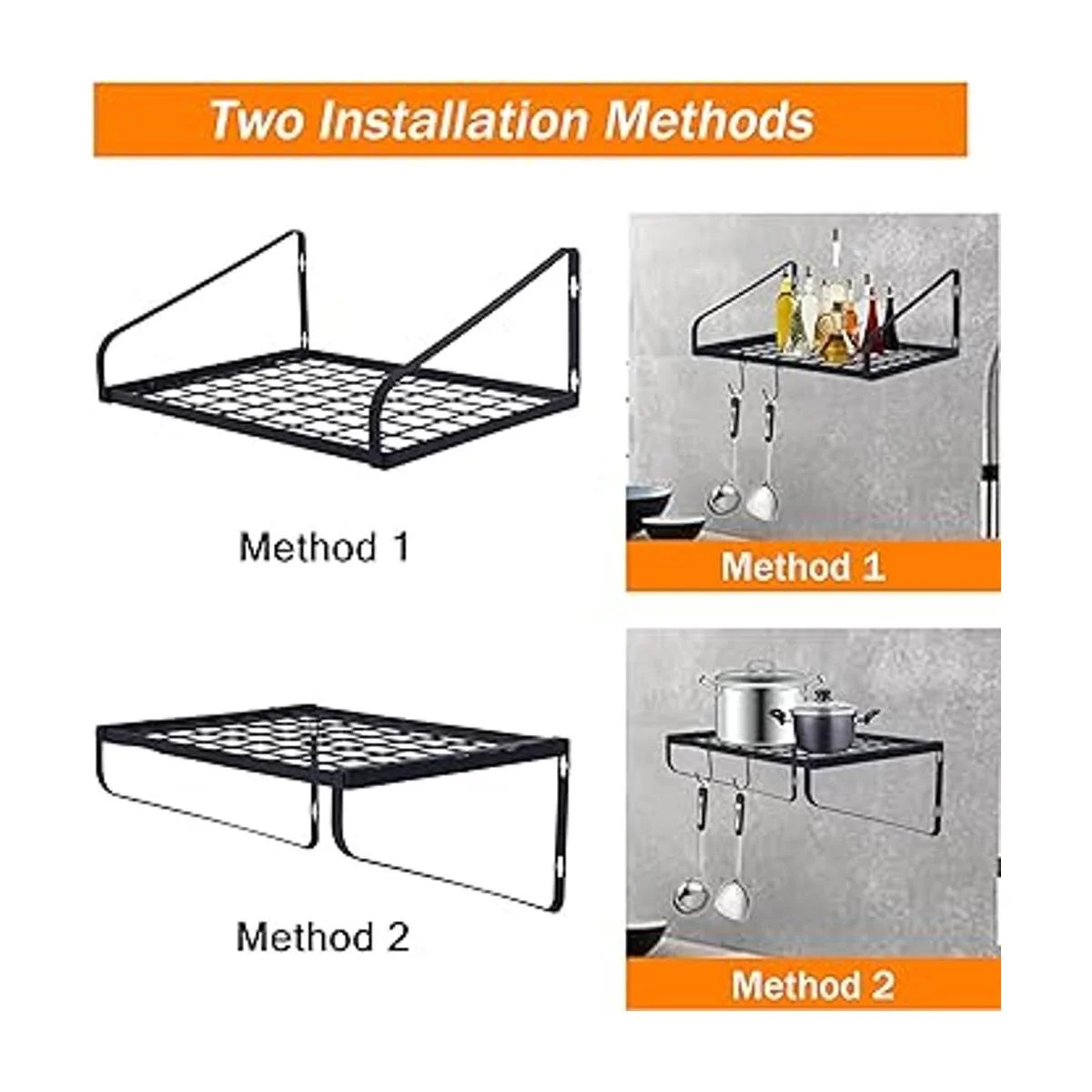 Two Installation Methods

Method 1

Method 1

Method 2

Method 2