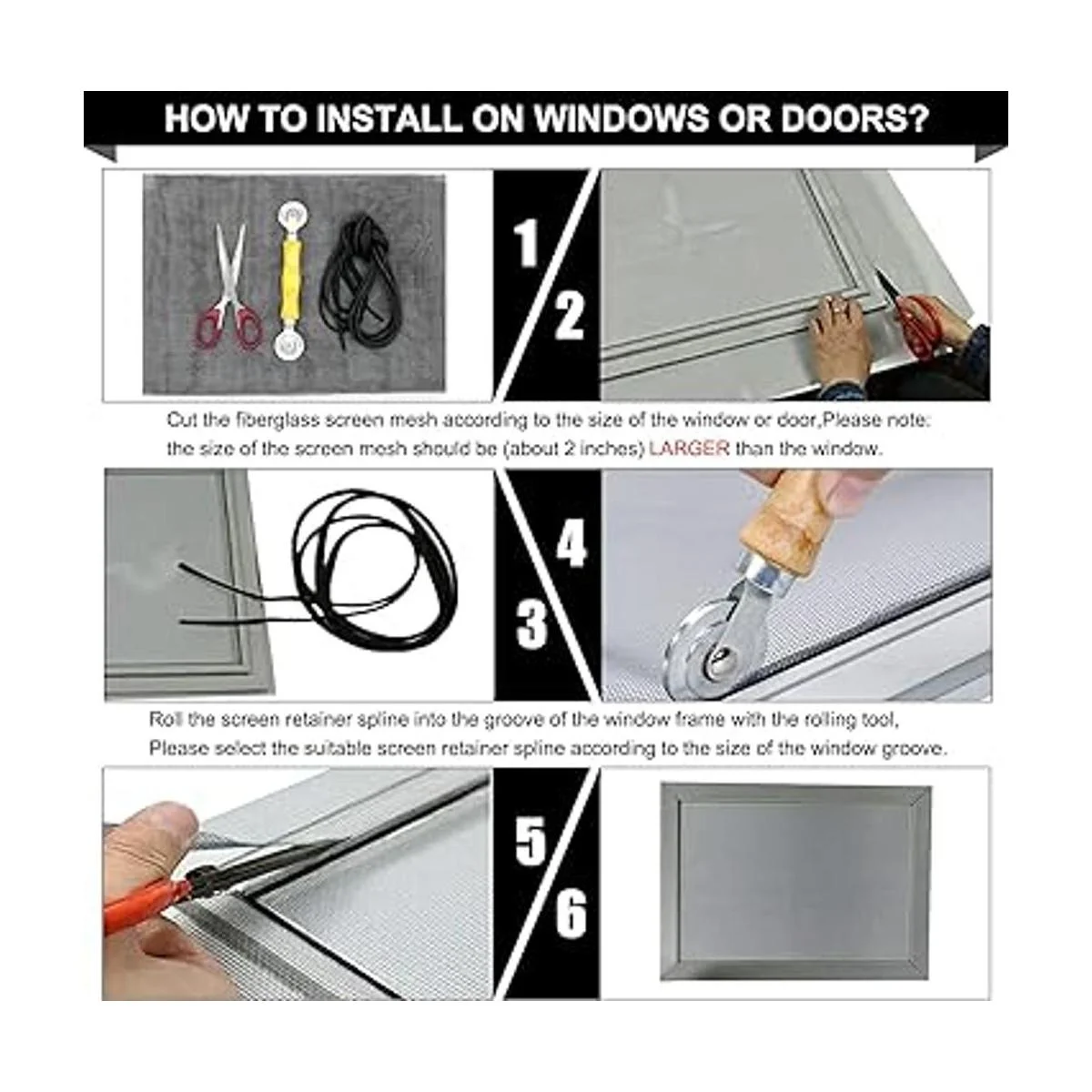 HOW TO INSTALL ON WINDOWS OR DOORS?

1

2

Cut the fiberglass screen mesh according to the size of the window or door,Please note: the size of the screen mesh should be (about 2 inches) LARGER than the window.

4

3

Roll the screen retainer spline into the groove of the window frame with the rolling tool, Please select the suitable screen retainer spline according to the size of the window groove.

5

6